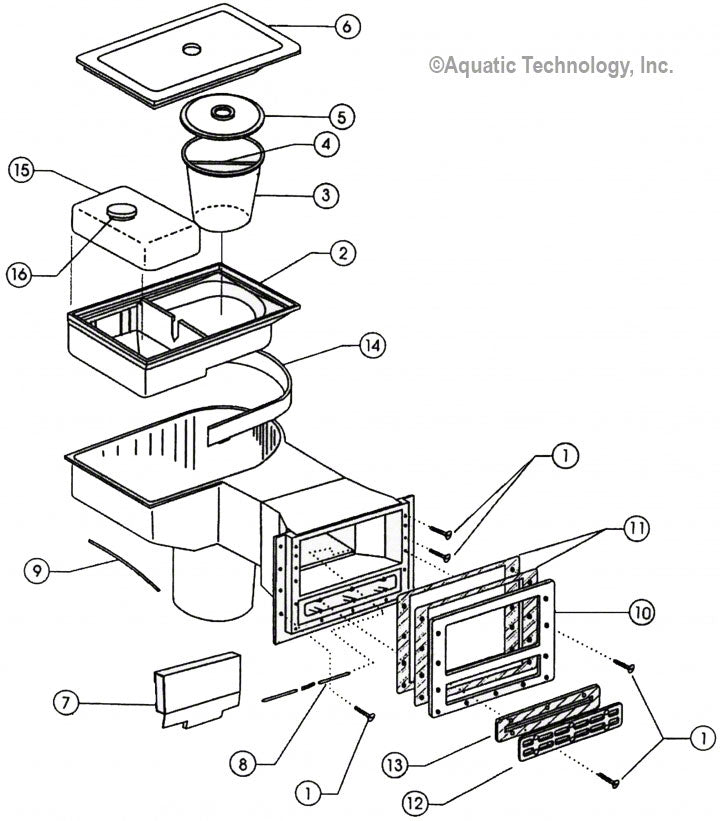 6
©Aquatic Technology, Inc.
5
4
15
3
16
2
14
1
11
9
10
7
8
1
13
1
12