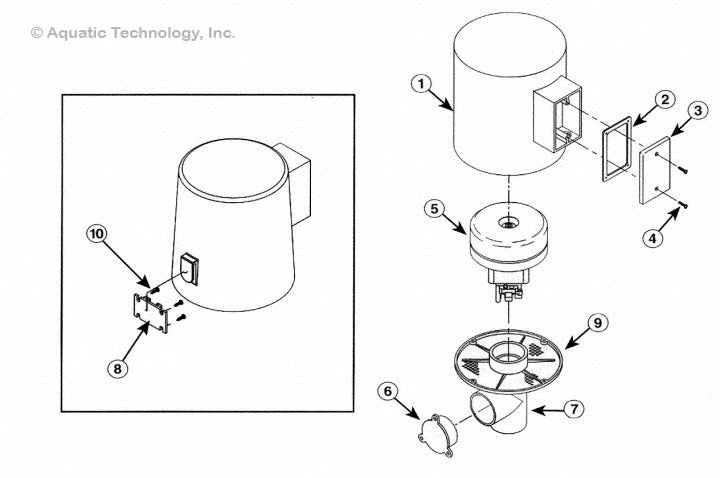 © Aquatic Technology, Inc.

10

8

1

2

3

4

5

9

6

7