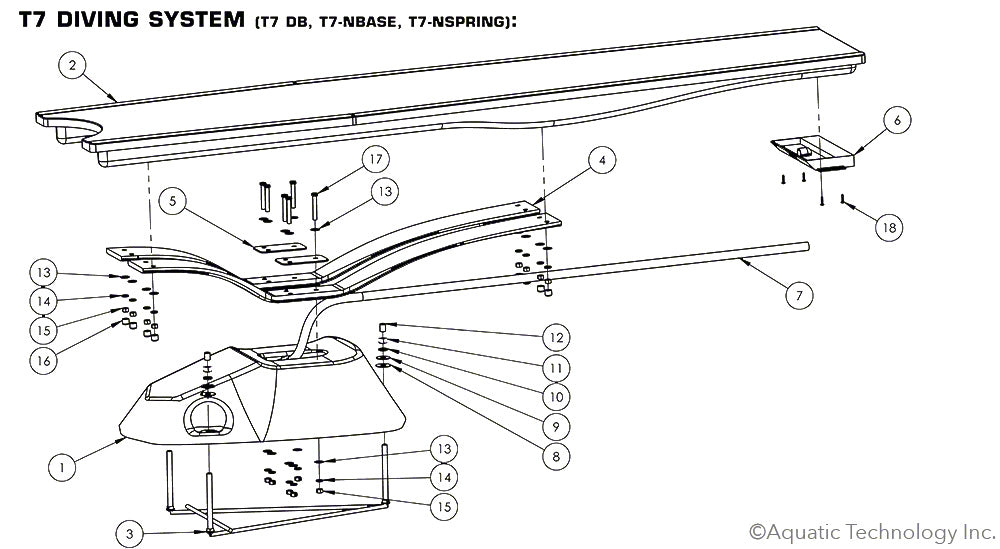 T7 DIVING SYSTEM (T7 DB, T7-NBASE, T7-NSPRING):

2
6
17
4
13
5
18
13
7
14
15
16
12
11
10
9
8
1
13
14
15
3

©Aquatic Technology Inc.