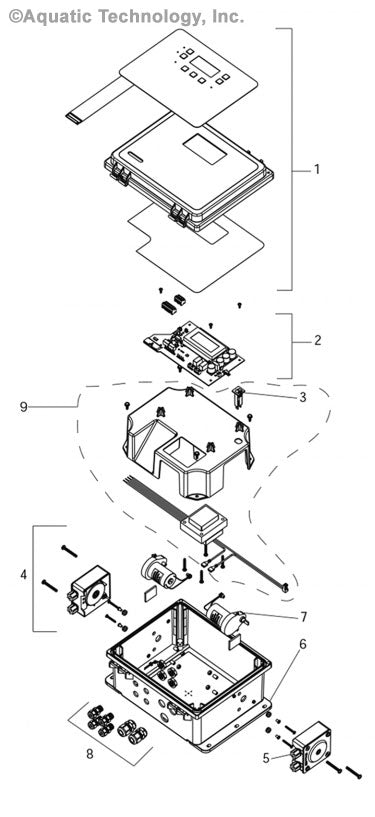 ©Aquatic Technology, Inc.

1

2

3

9

4

7

6

5

8