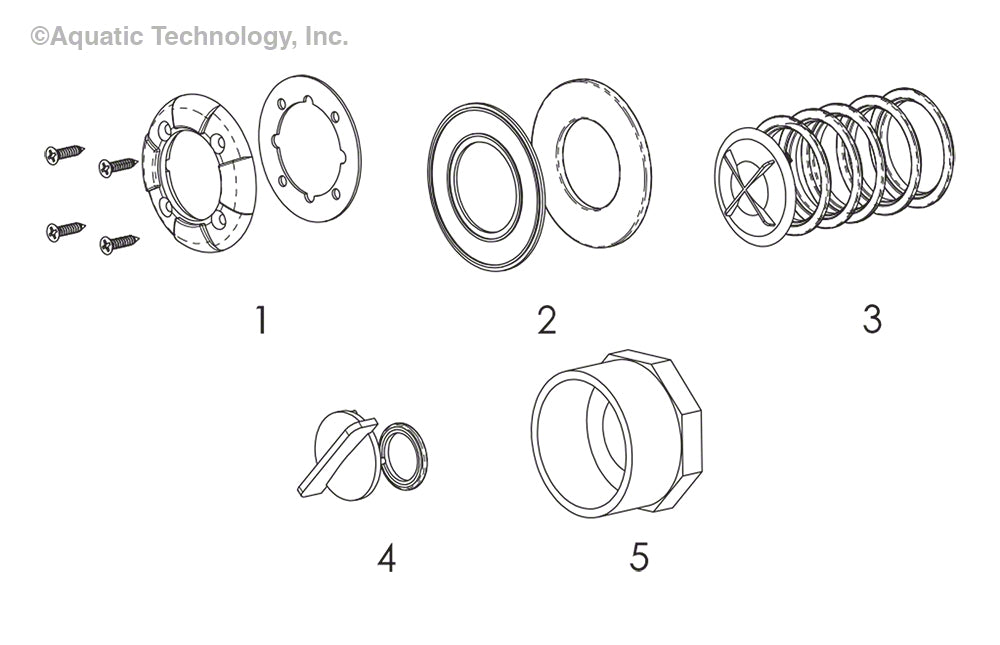 ©Aquatic Technology, Inc.

1

2

3

4

5