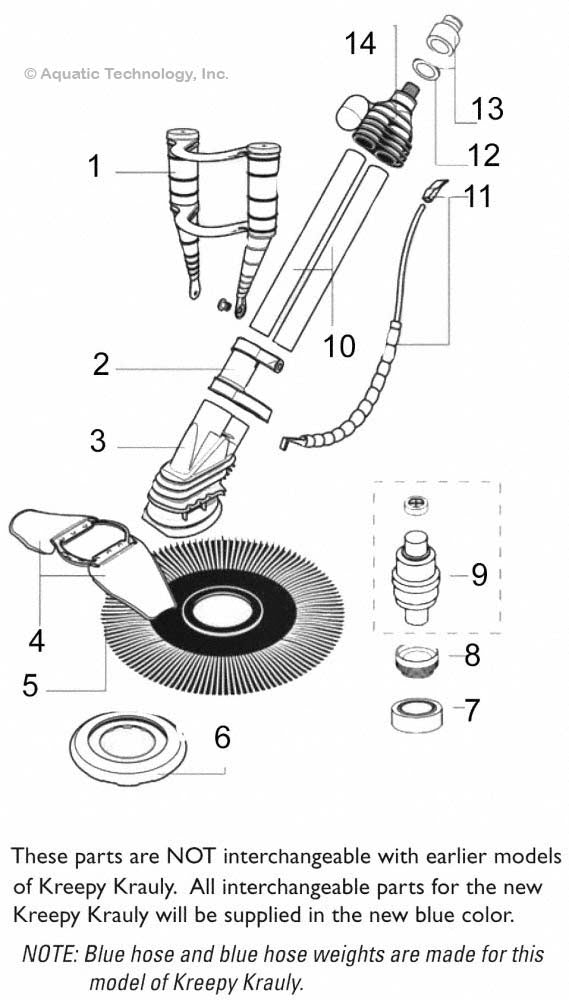 © Aquatic Technology, Inc.

14

13

12

11

1

10

2

3

9

4

8

5

7

6

These parts are NOT interchangeable with earlier models of Kreepy Krauly. All interchangeable parts for the new Kreepy Krauly will be supplied in the new blue color.

NOTE: Blue hose and blue hose weights are made for this model of Kreepy Krauly.