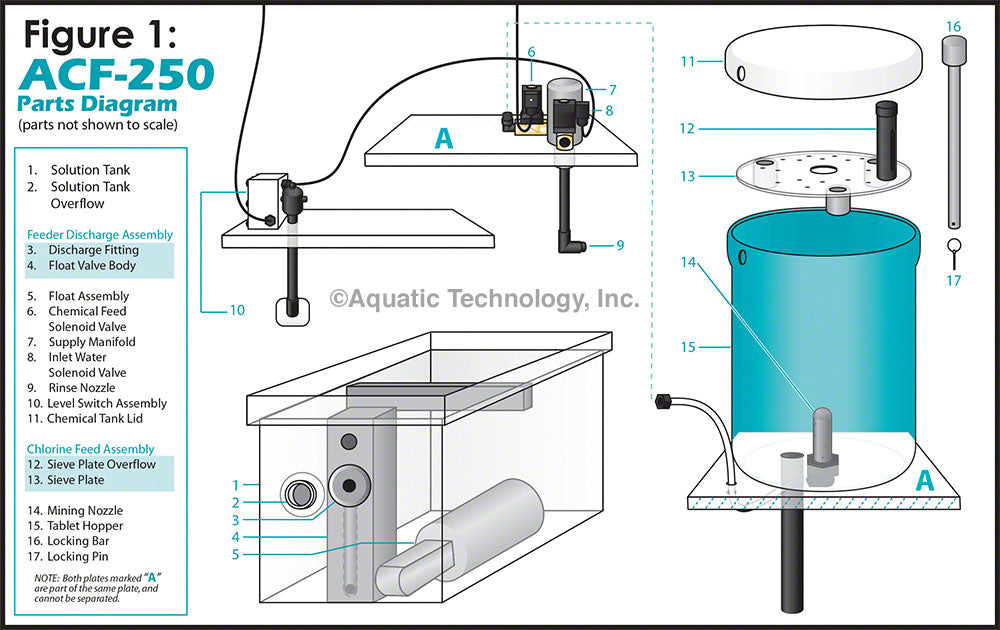 Figure 1:
ACF-250
Parts Diagram
(parts not shown to scale)

1. Solution Tank
2. Solution Tank Overflow

Feeder Discharge Assembly
3. Discharge Fitting
4. Float Valve Body

5. Float Assembly
6. Chemical Feed Solenoid Valve
7. Supply Manifold
8. Inlet Water Solenoid Valve
9. Rinse Nozzle
10. Level Switch Assembly
11. Chemical Tank Lid

Chlorine Feed Assembly
12. Sieve Plate Overflow
13. Sieve Plate

14. Mining Nozzle
15. Tablet Hopper
16. Locking Bar
17. Locking Pin

NOTE: Both plates marked "A" are part of the same plate, and cannot be separated.

6
7
8
A
9
10
©Aquatic Technology, Inc.
1
2
3
4
5
11
12
13
14
15
16
17
A