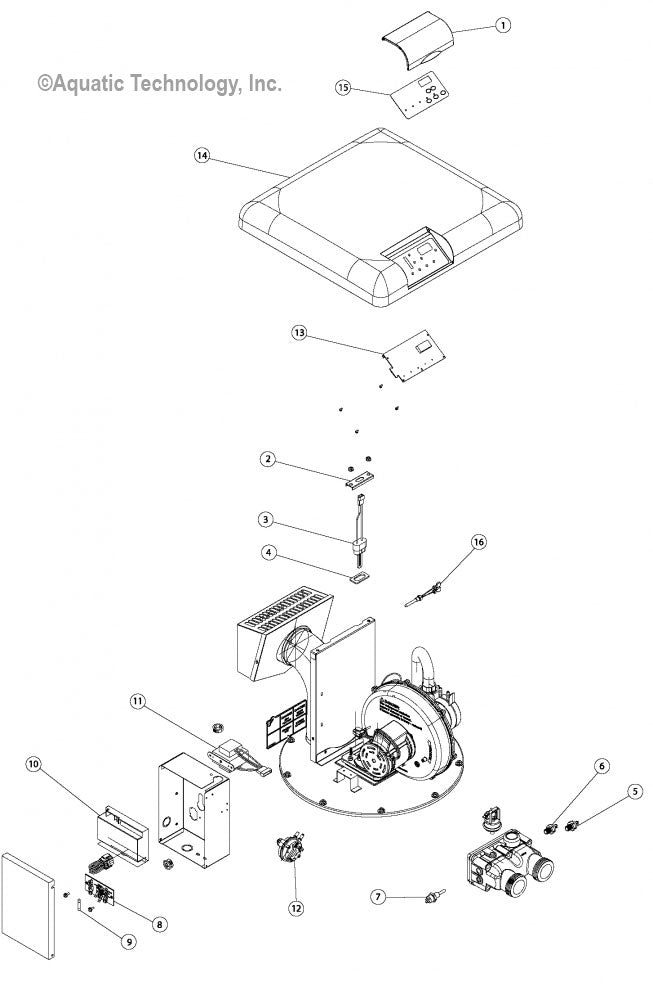 ©Aquatic Technology, Inc.

1
15
14
13
2
3
4
16
11
10
6
5
12
7
8
9