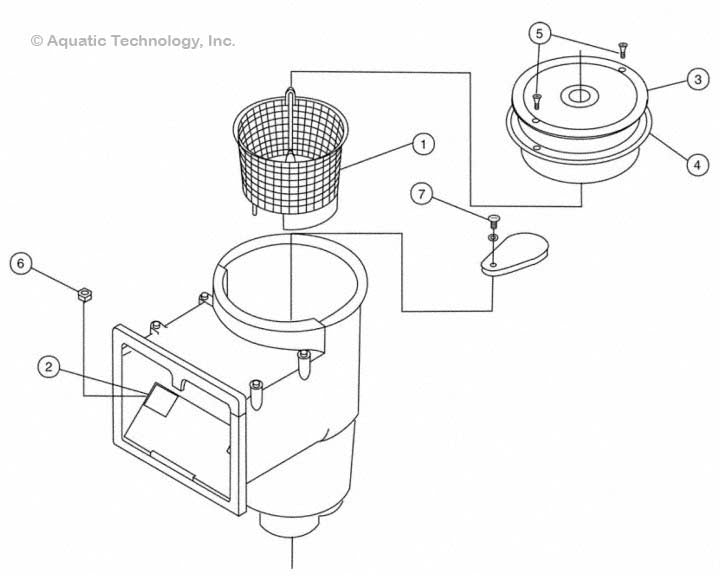 © Aquatic Technology, Inc.

5
3
1
4
7
6
2