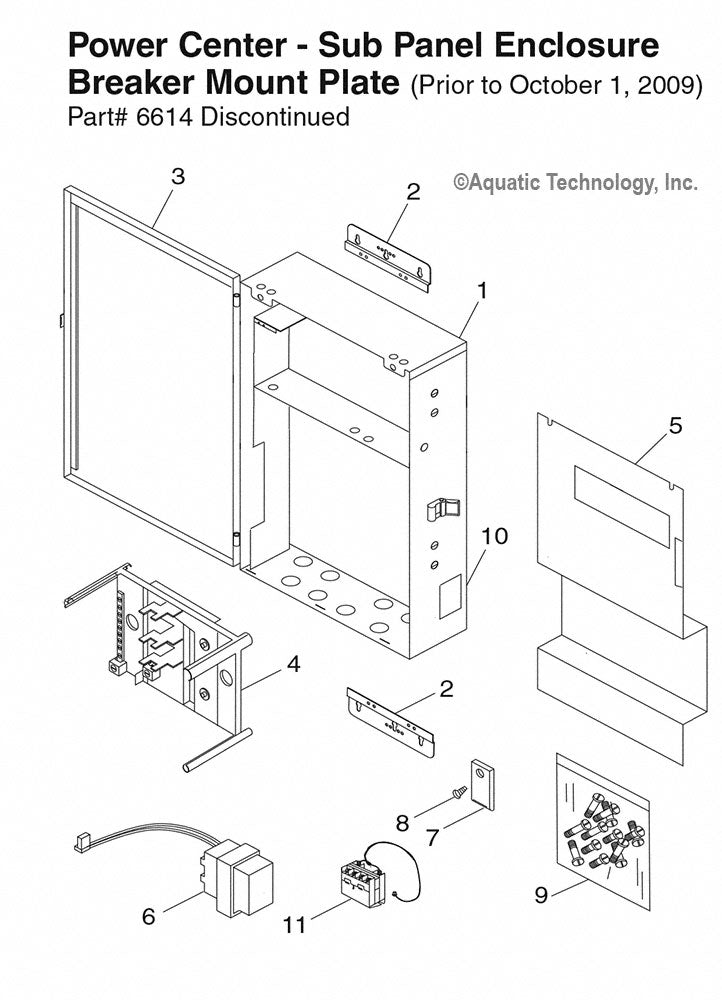 Power Center - Sub Panel Enclosure
Breaker Mount Plate (Prior to October 1, 2009)
Part# 6614 Discontinued

©Aquatic Technology, Inc.

3
2
1
5
10
4
2
8
7
9
6
11