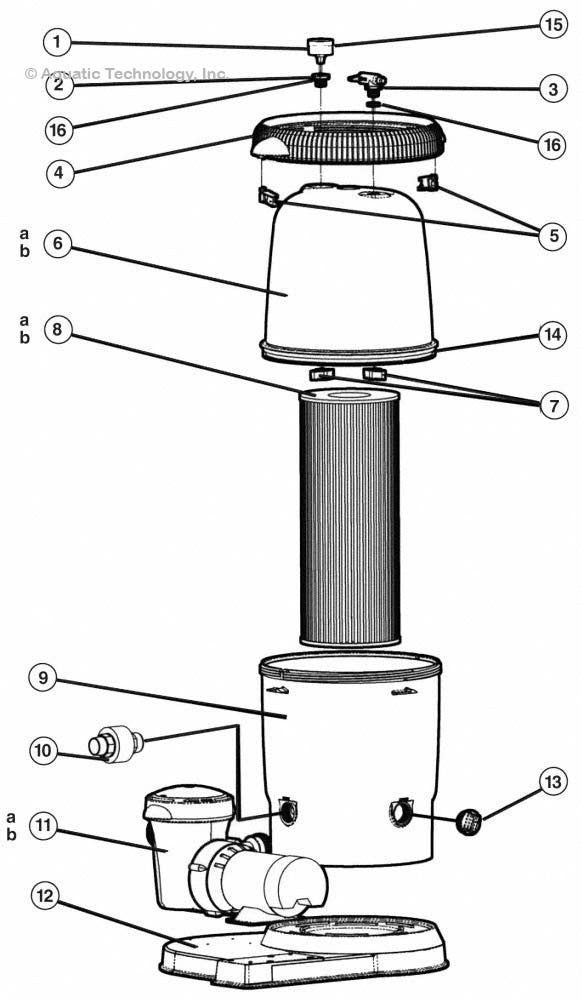 © Aquatic Technology, Inc.

1
15
2
3
16
16
4
5
a
b
6
a
b
8
14
7
9
10
13
a
b
11
12