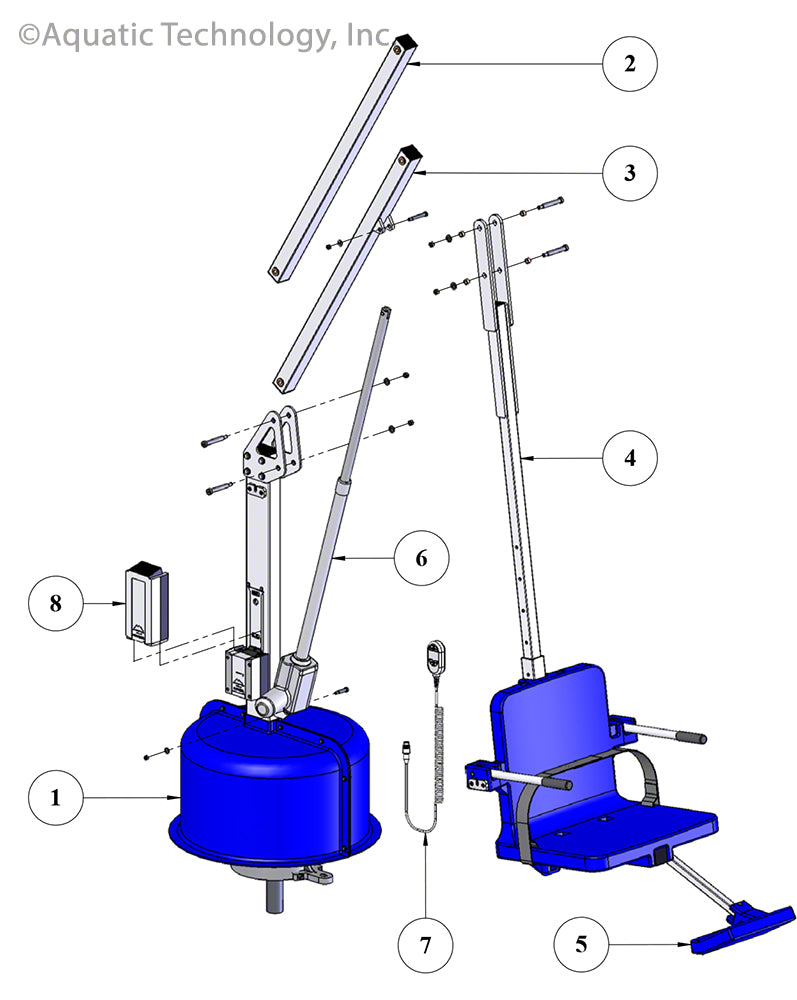 ©Aquatic Technology, Inc

2

3

4

6

8

1

7

5