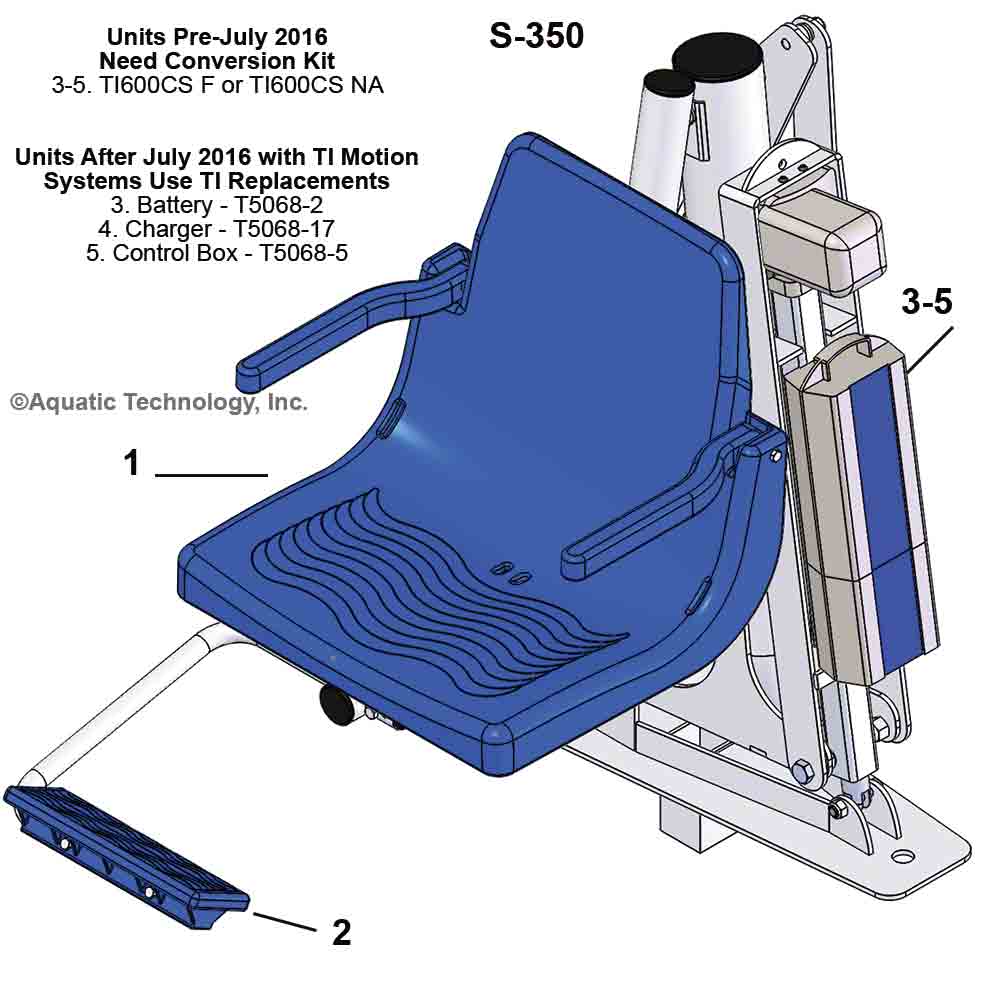 Units Pre-July 2016
Need Conversion Kit
3-5. TI600CS F or TI600CS NA

S-350

Units After July 2016 with TI Motion Systems Use TI Replacements
3. Battery - T5068-2
4. Charger - T5068-17
5. Control Box - T5068-5

3-5

©Aquatic Technology, Inc.

1

2