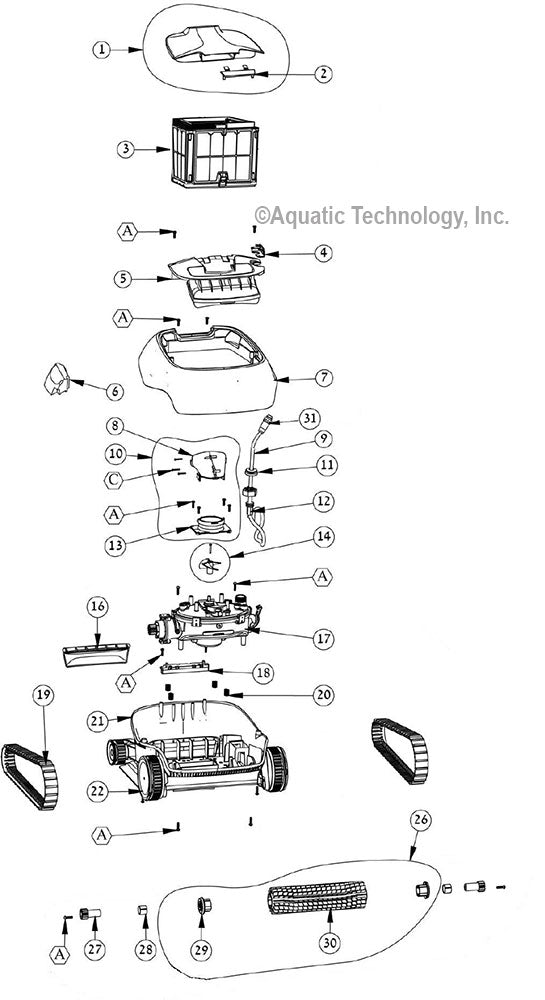 1
2
3
©Aquatic Technology, Inc.
A
4
5
A
6
7
8
31
9
10
11
C
A
12
13
14
A
16
17
A
18
19
20
21
22
A
26
A
27
28
29
30