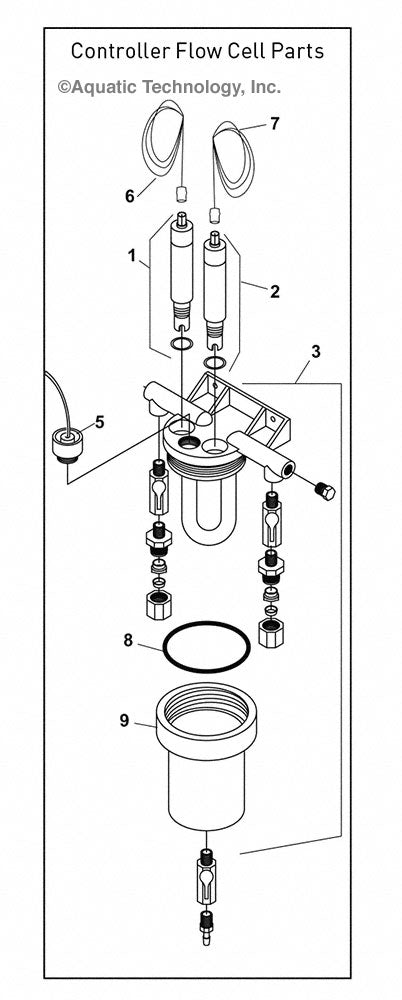 Controller Flow Cell Parts
©Aquatic Technology, Inc.

7
6
1
2
3
5
8
9