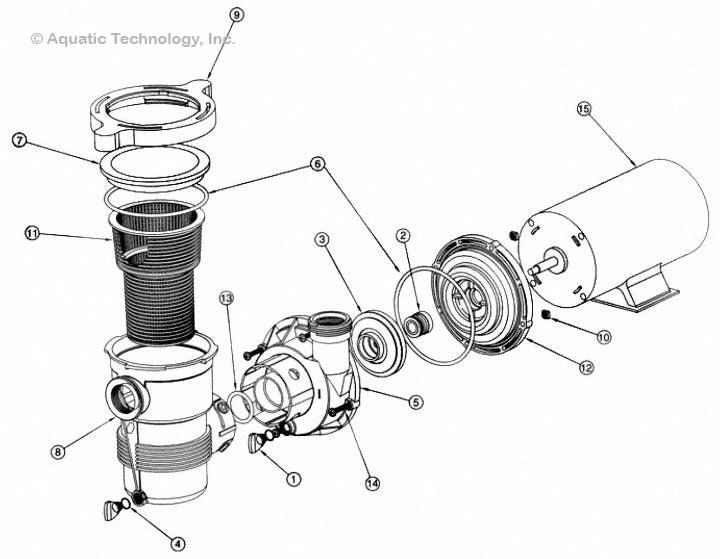 © Aquatic Technology, Inc.

9

15

7

6

11

3

2

13

10

12

5

8

1

14

4