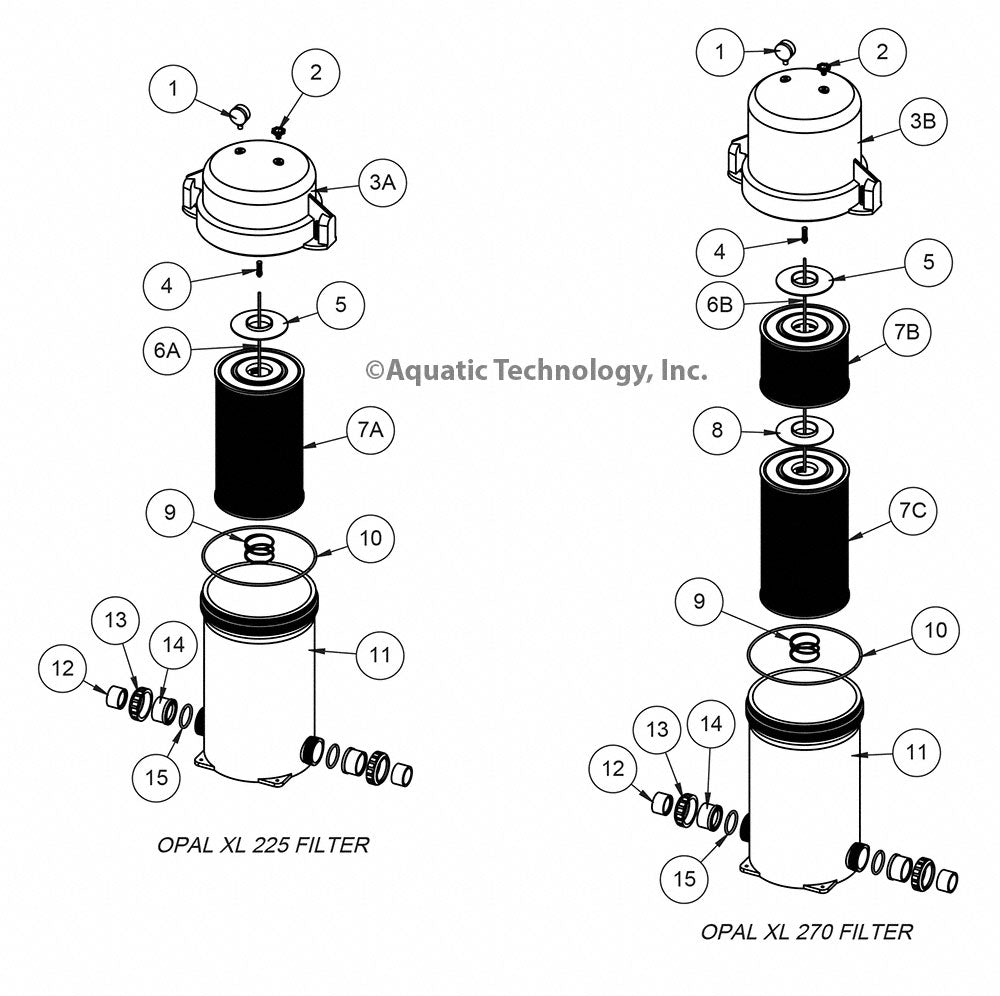 1
2
3A
4
5
6A
7A
9
10
11
12
13
14
15

OPAL XL 225 FILTER

©Aquatic Technology, Inc.

1
2
3B
4
5
6B
7B
8
7C
9
10
11
12
13
14
15

OPAL XL 270 FILTER