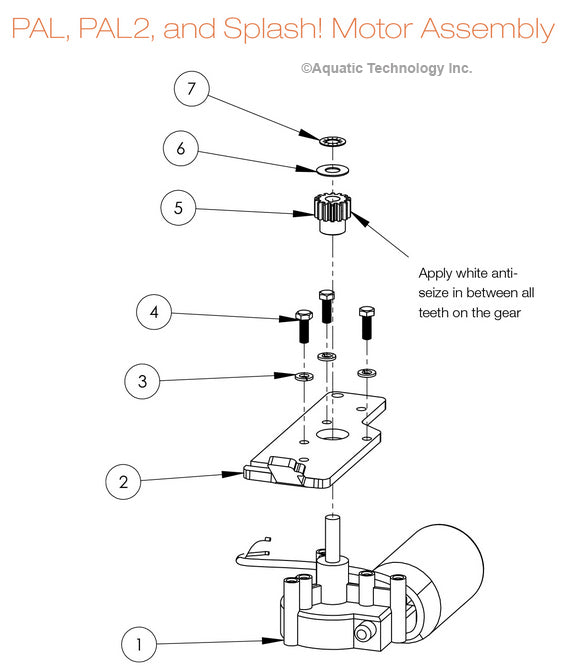 PAL, PAL2, and Splash! Motor Assembly

©Aquatic Technology Inc.

7

6

5

Apply white anti-seize in between all teeth on the gear

4

3

2

1