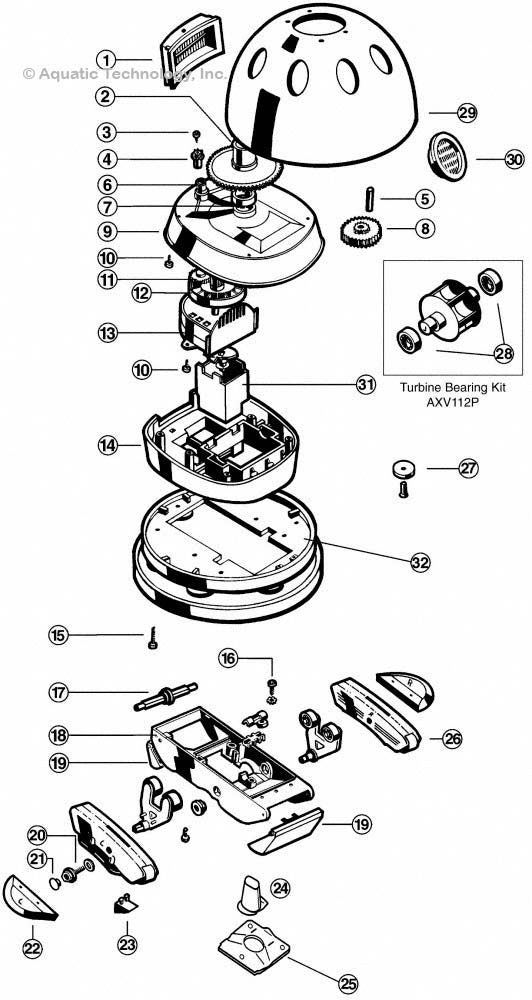 © Aquatic Technology, Inc.

1
2
3
4
6
7
9
10
11
12
13
10
14
29
30
5
8
28
Turbine Bearing Kit
AXV112P
31
27
32
15
16
17
18
19
26
19
20
21
22
23
24
25