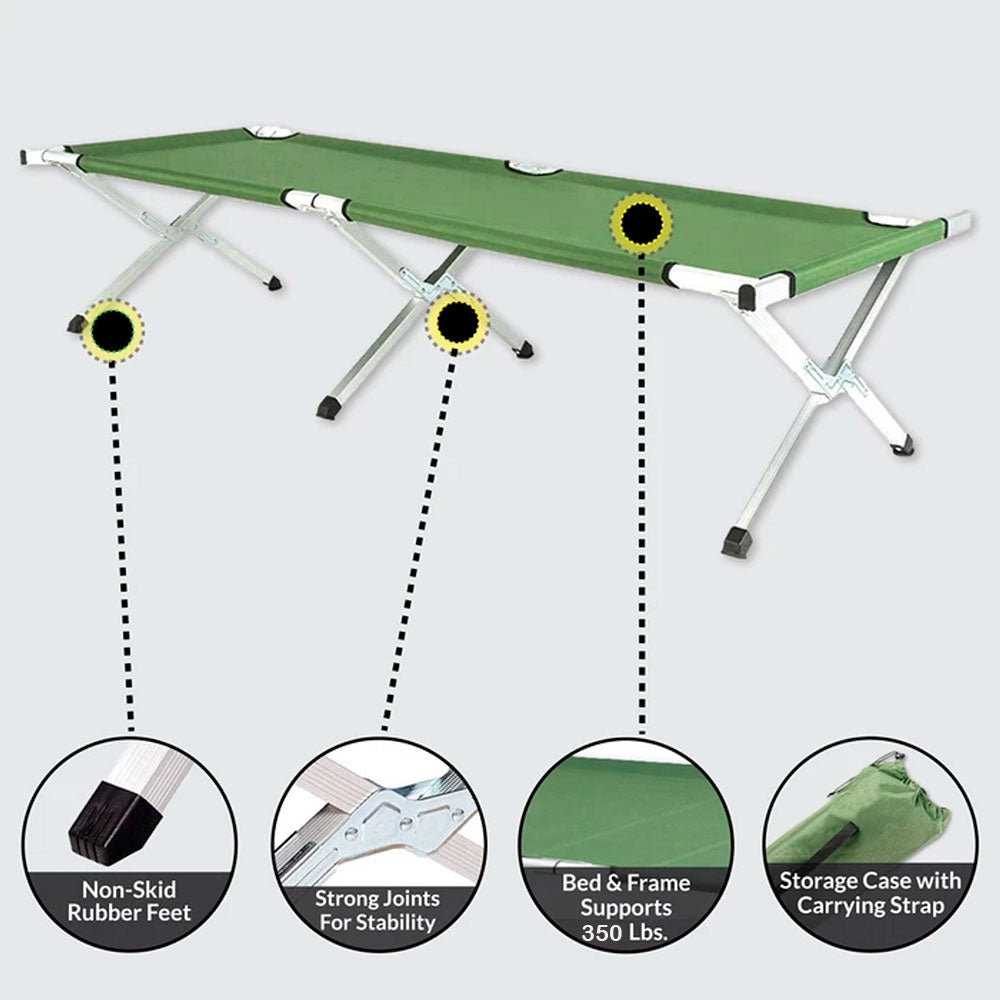 Non-Skid Rubber Feet

Strong Joints For Stability

Bed & Frame Supports 350 Lbs.

Storage Case with Carrying Strap