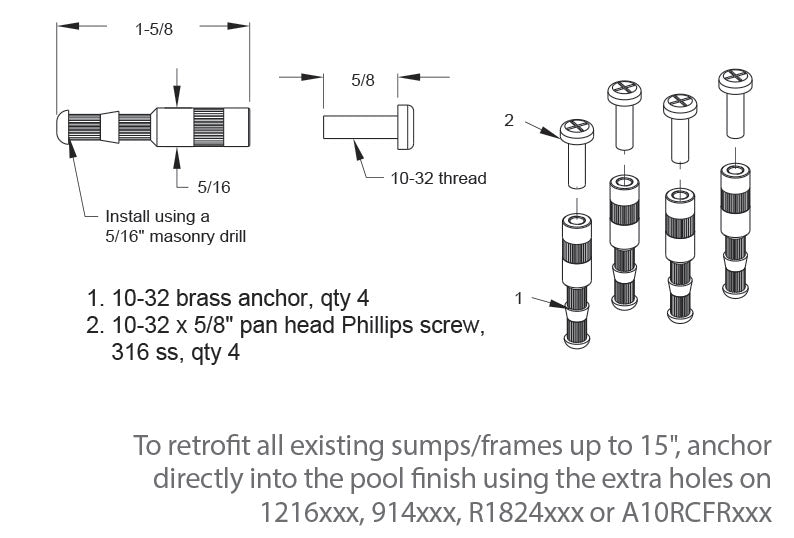 1-5/8

5/8

5/16

10-32 thread

Install using a 5/16" masonry drill

2

1

1. 10-32 brass anchor, qty 4
2. 10-32 x 5/8" pan head Phillips screw, 316 ss, qty 4

To retrofit all existing sumps/frames up to 15", anchor directly into the pool finish using the extra holes on 1216xxx, 914xxx, R1824xxx or A10RCFRxxx