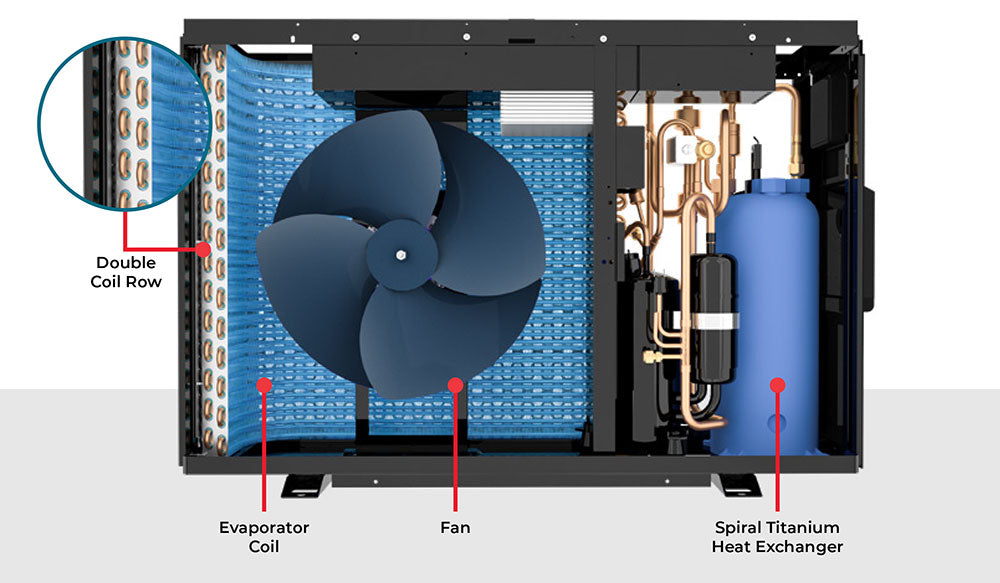 Double Coil Row

Evaporator Coil

Fan

Spiral Titanium Heat Exchanger