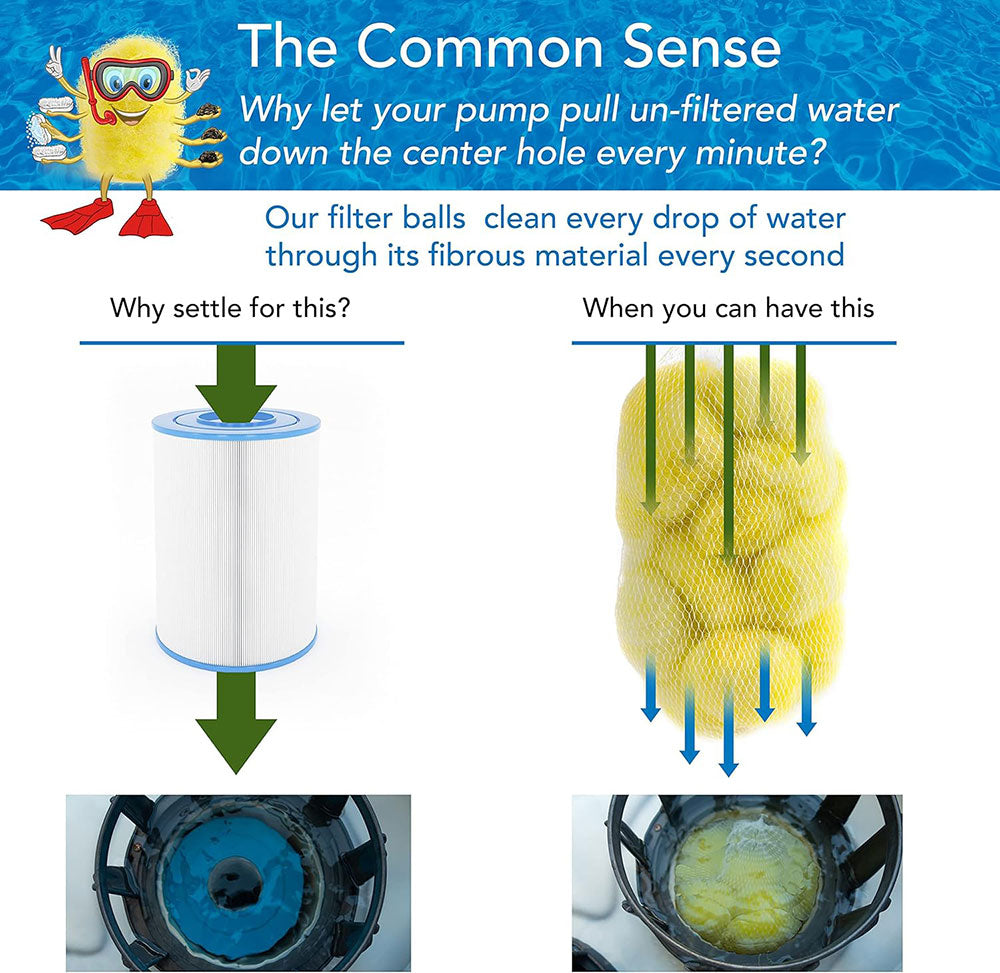 The Common Sense

Why let your pump pull un-filtered water down the center hole every minute?

Our filter balls clean every drop of water through its fibrous material every second

Why settle for this?

When you can have this