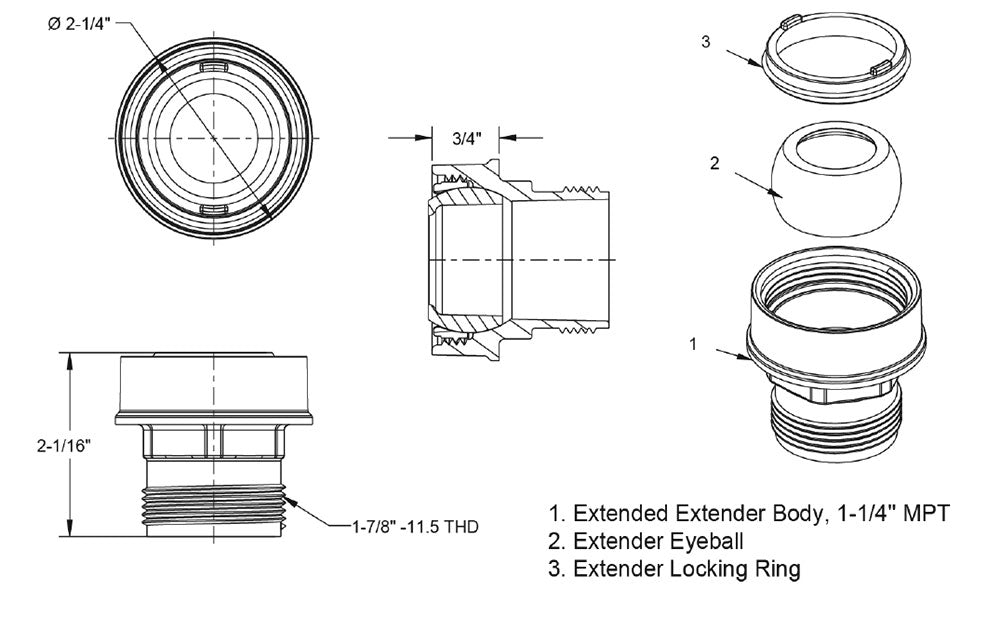 Ø 2-1/4"

3/4"

3

2

1

2-1/16"

1-7/8" -11.5 THD

1. Extended Extender Body, 1-1/4" MPT
2. Extender Eyeball
3. Extender Locking Ring