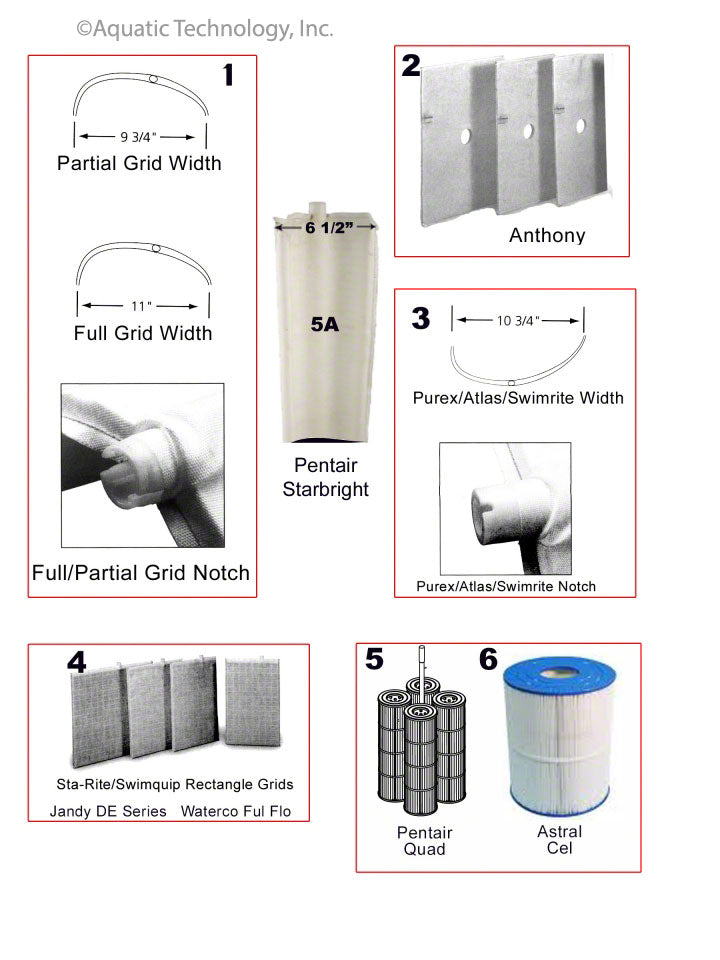 ©Aquatic Technology, Inc.

1

9 3/4"

Partial Grid Width

11"

Full Grid Width

Full/Partial Grid Notch

6 1/2"

5A

Pentair Starbright

2

Anthony

3

10 3/4"

Purex/Atlas/Swimrite Width

Purex/Atlas/Swimrite Notch

4

Sta-Rite/Swimquip Rectangle Grids

Jandy DE Series Waterco Ful Flo

5

Pentair Quad

6

Astral Cel