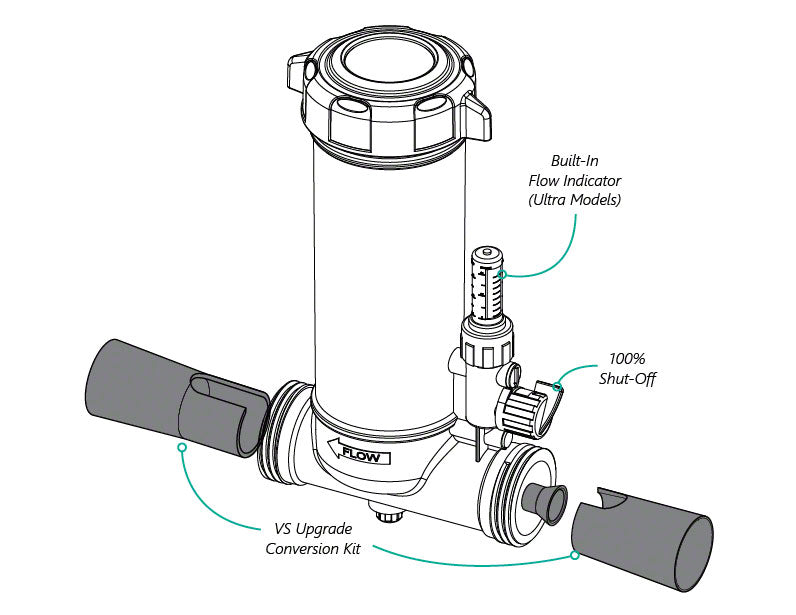 Built-In
Flow Indicator
(Ultra Models)

100%
Shut-Off

FLOW

VS Upgrade
Conversion Kit