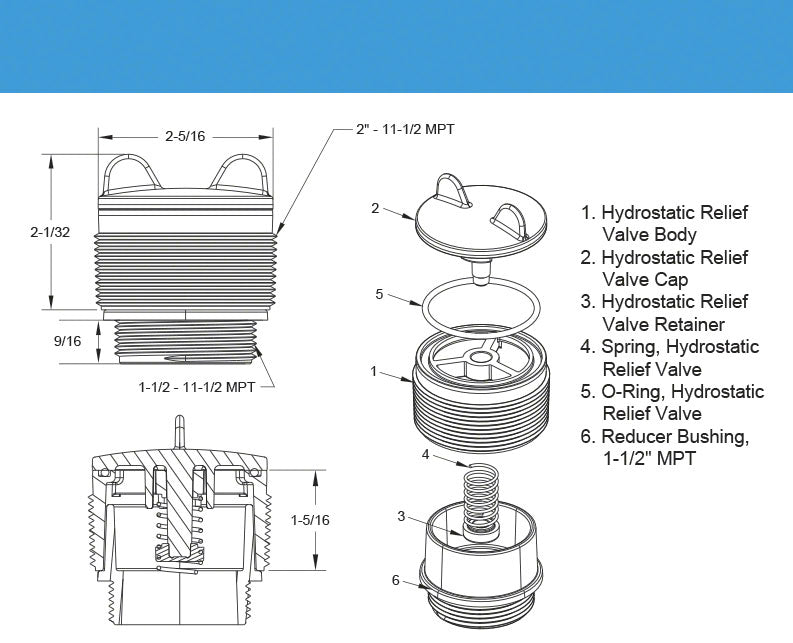 2-5/16

2" - 11-1/2 MPT

2-1/32

9/16

1-1/2 - 11-1/2 MPT

1-5/16

2

5

1

4

3

6

1. Hydrostatic Relief Valve Body
2. Hydrostatic Relief Valve Cap
3. Hydrostatic Relief Valve Retainer
4. Spring, Hydrostatic Relief Valve
5. O-Ring, Hydrostatic Relief Valve
6. Reducer Bushing, 1-1/2" MPT