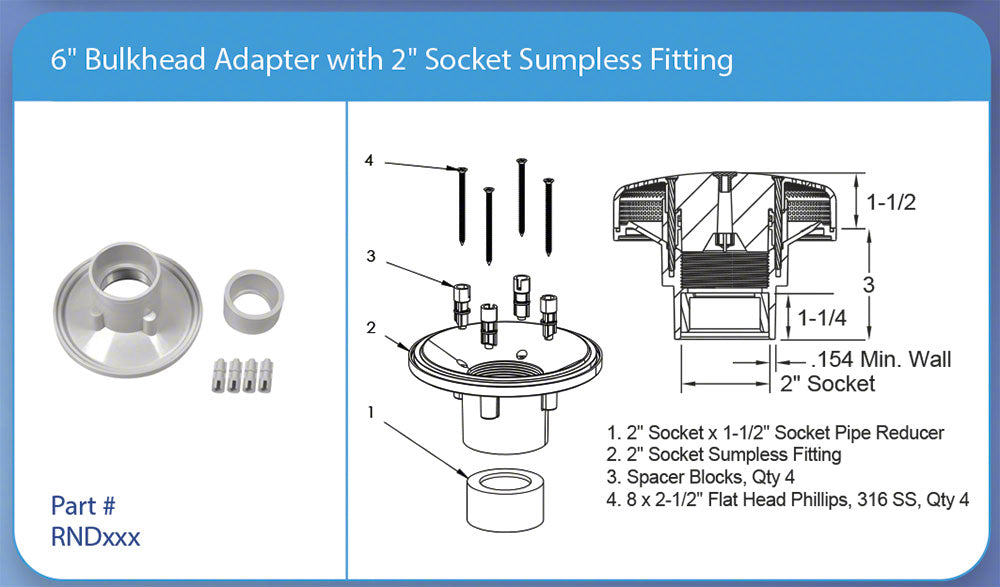 6" Bulkhead Adapter with 2" Socket Sumpless Fitting

Part #
RNDxxx

4

3

2

1

1-1/2

3

1-1/4

.154 Min. Wall

2" Socket

1. 2" Socket x 1-1/2" Socket Pipe Reducer
2. 2" Socket Sumpless Fitting
3. Spacer Blocks, Qty 4
4. 8 x 2-1/2" Flat Head Phillips, 316 SS, Qty 4