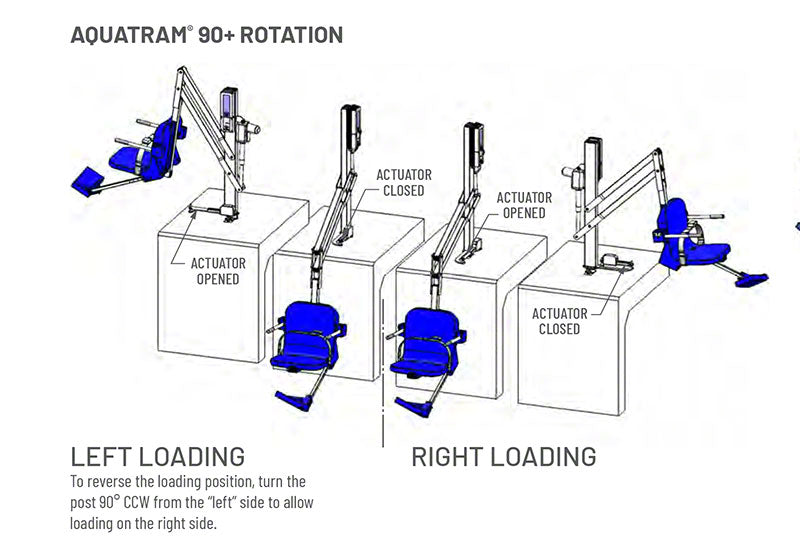 AQUATRAM® 90+ ROTATION

ACTUATOR OPENED

ACTUATOR CLOSED

ACTUATOR OPENED

ACTUATOR CLOSED

LEFT LOADING

To reverse the loading position, turn the post 90° CCW from the "left" side to allow loading on the right side.

RIGHT LOADING