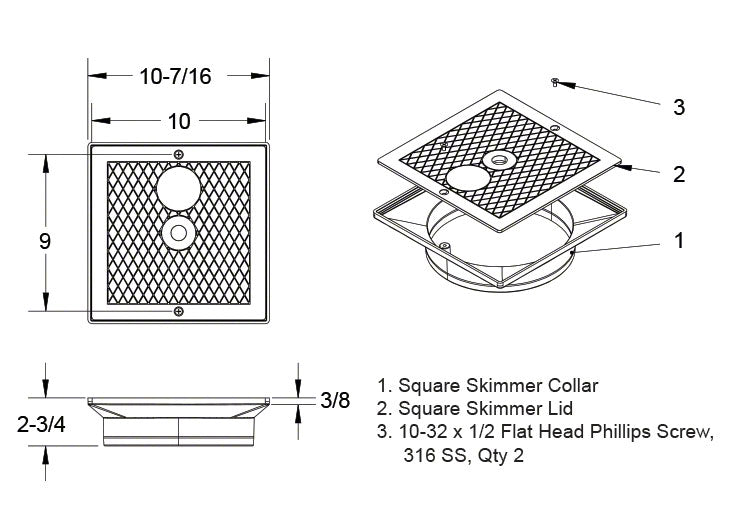 10-7/16

10

9

3

2

1

2-3/4

3/8

1. Square Skimmer Collar
2. Square Skimmer Lid
3. 10-32 x 1/2 Flat Head Phillips Screw, 316 SS, Qty 2